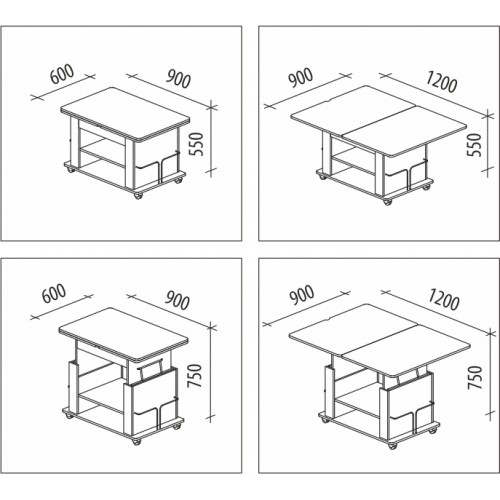 600
900
550

900
1200
550

600
900
750

900
1200
750